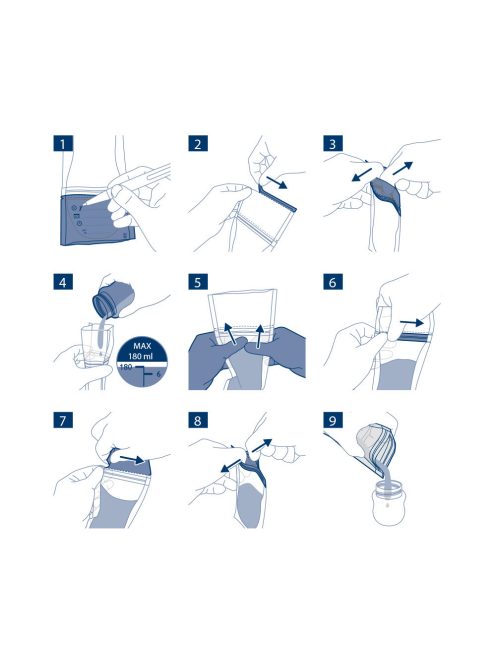 1

2

3

4

MAX
180 ml
180
6

5

6

7

8

9