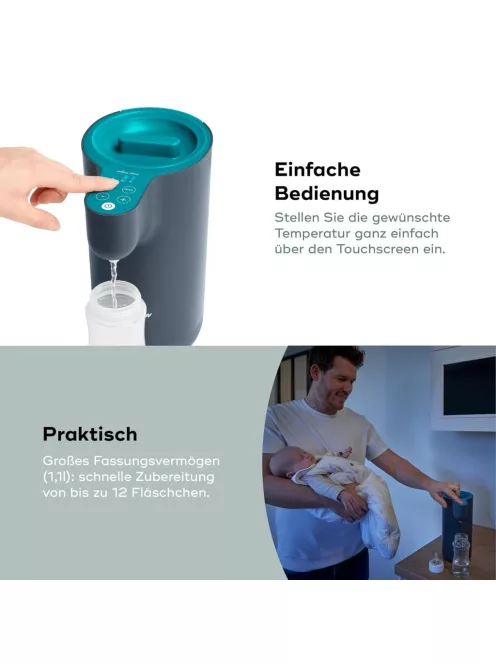 Einfache Bedienung

Stellen Sie die gewünschte Temperatur ganz einfach über den Touchscreen ein.

Praktisch

Großes Fassungsvermögen (1,1l): schnelle Zubereitung von bis zu 12 Fläschchen.