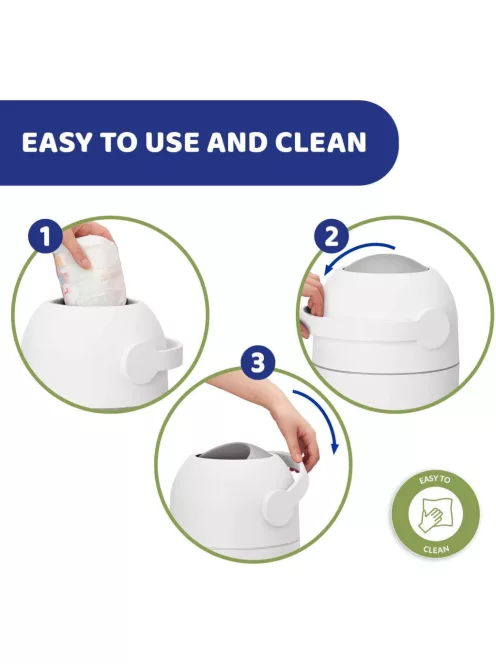 EASY TO USE AND CLEAN

1

2

3

EASY TO

CLEAN