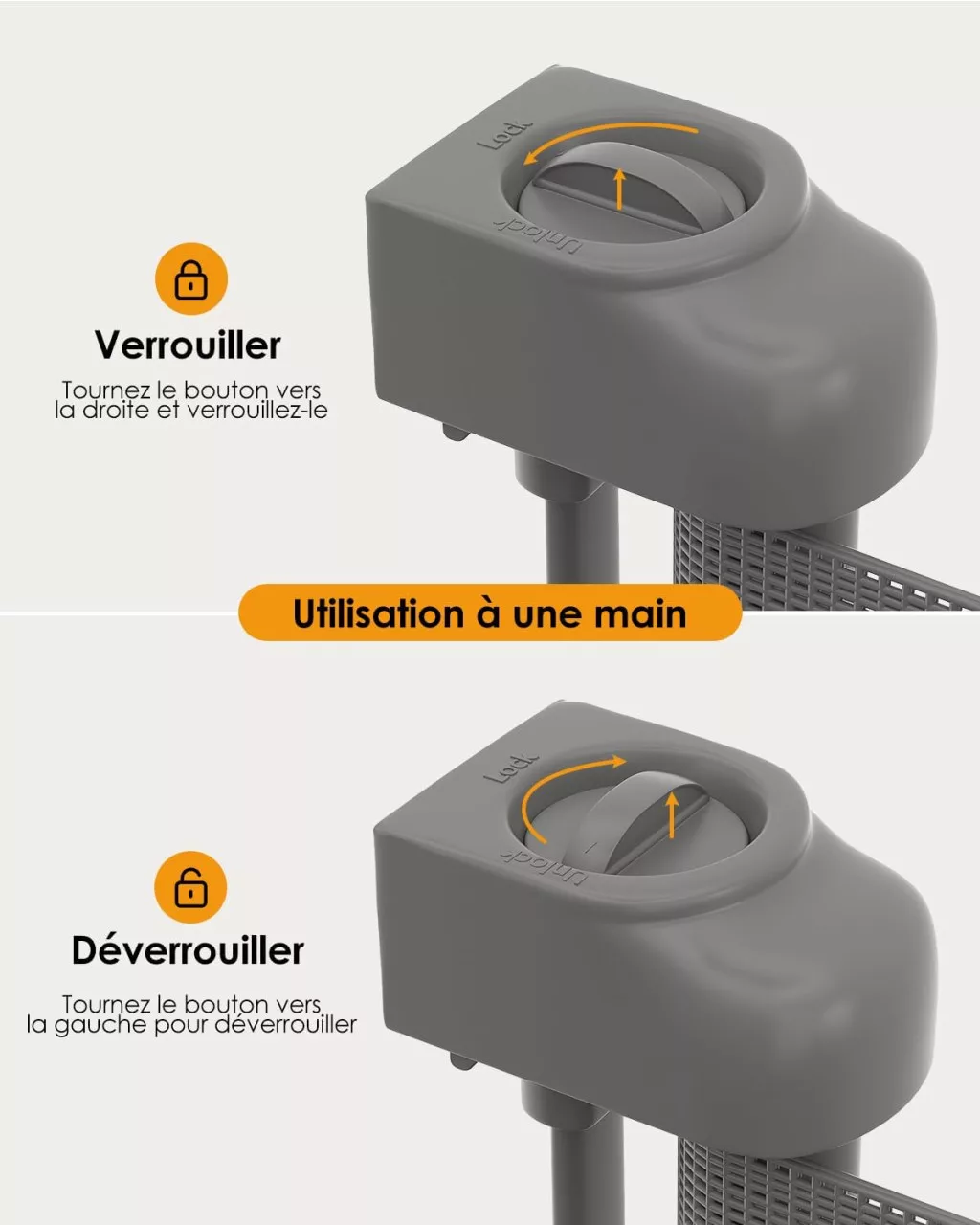 Lock
Unlock

Verrouiller

Tournez le bouton vers la droite et verrouillez-le

Utilisation à une main

Lock
Unlock

Déverrouiller

Tournez le bouton vers la gauche pour déverrouiller