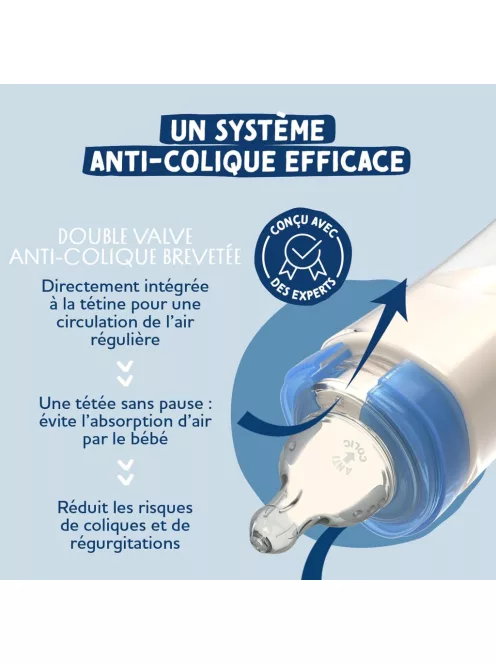 UN SYSTÈME ANTI-COLIQUE EFFICACE

DOUBLE VALVE ANTI-COLIQUE BREVETÉE

CONÇU AVEC DES EXPERTS

Directement intégrée à la tétine pour une circulation de l'air régulière

Une tétée sans pause : évite l'absorption d'air par le bébé

Réduit les risques de coliques et de régurgitations

ANTI COLIC