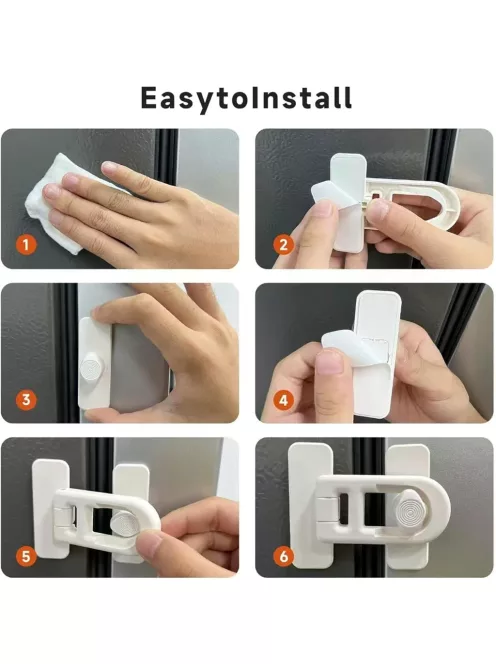 EasytoInstall

1

2

3

4

5

6