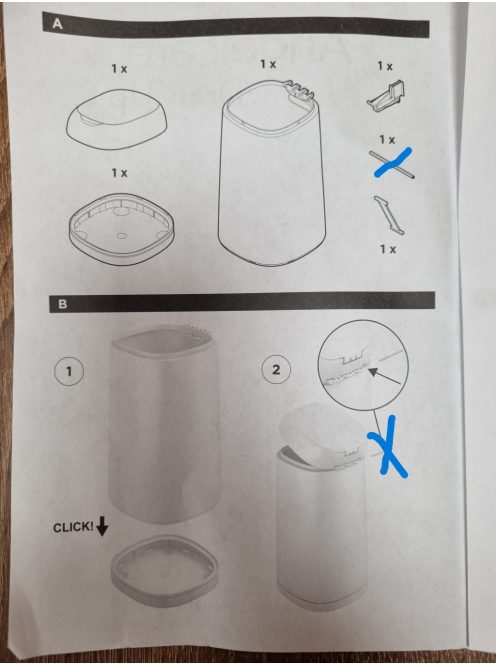 A

1 x

1 x

1 x

1 x

1 x

1 x

B

1

2

CLICK!