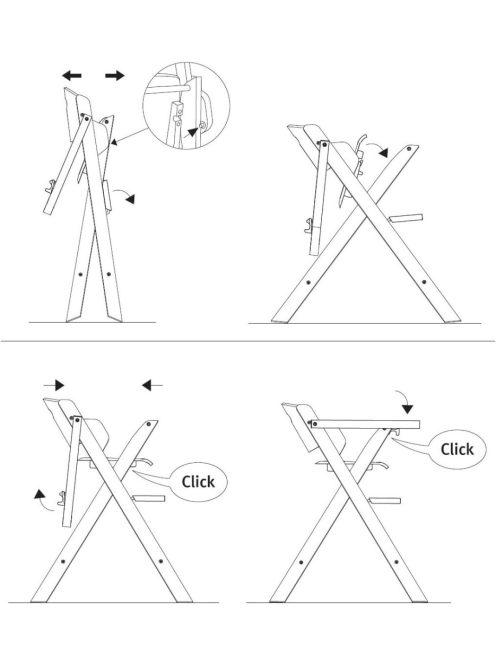 Click

Click