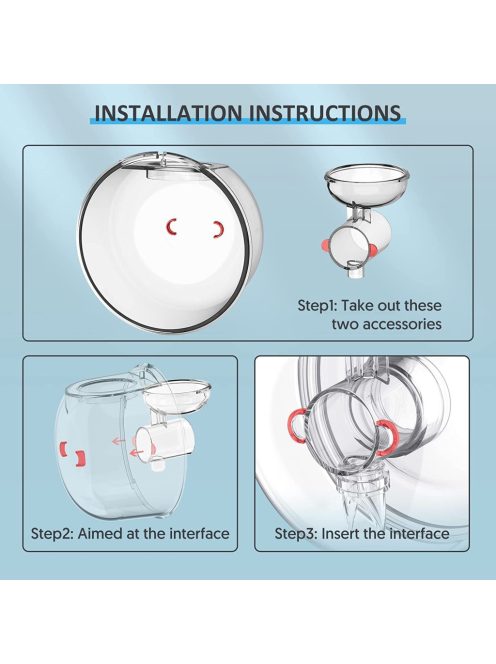 INSTALLATION INSTRUCTIONS

Step1: Take out these two accessories

Step2: Aimed at the interface

Step3: Insert the interface