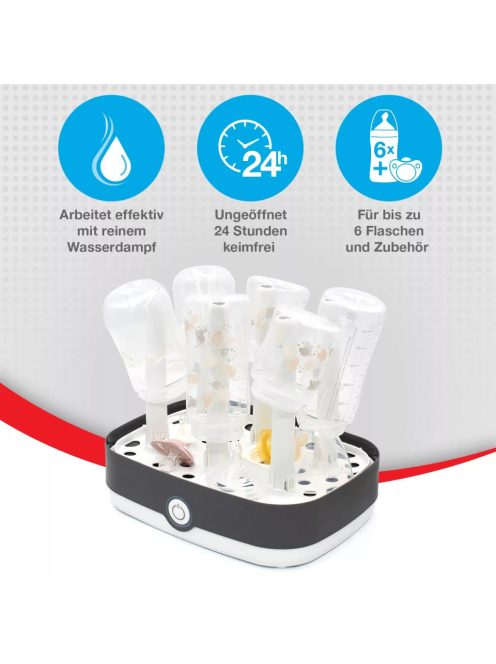 24h

6x
+

Arbeitet effektiv mit reinem Wasserdampf

Ungeöffnet 24 Stunden keimfrei

Für bis zu 6 Flaschen und Zubehör