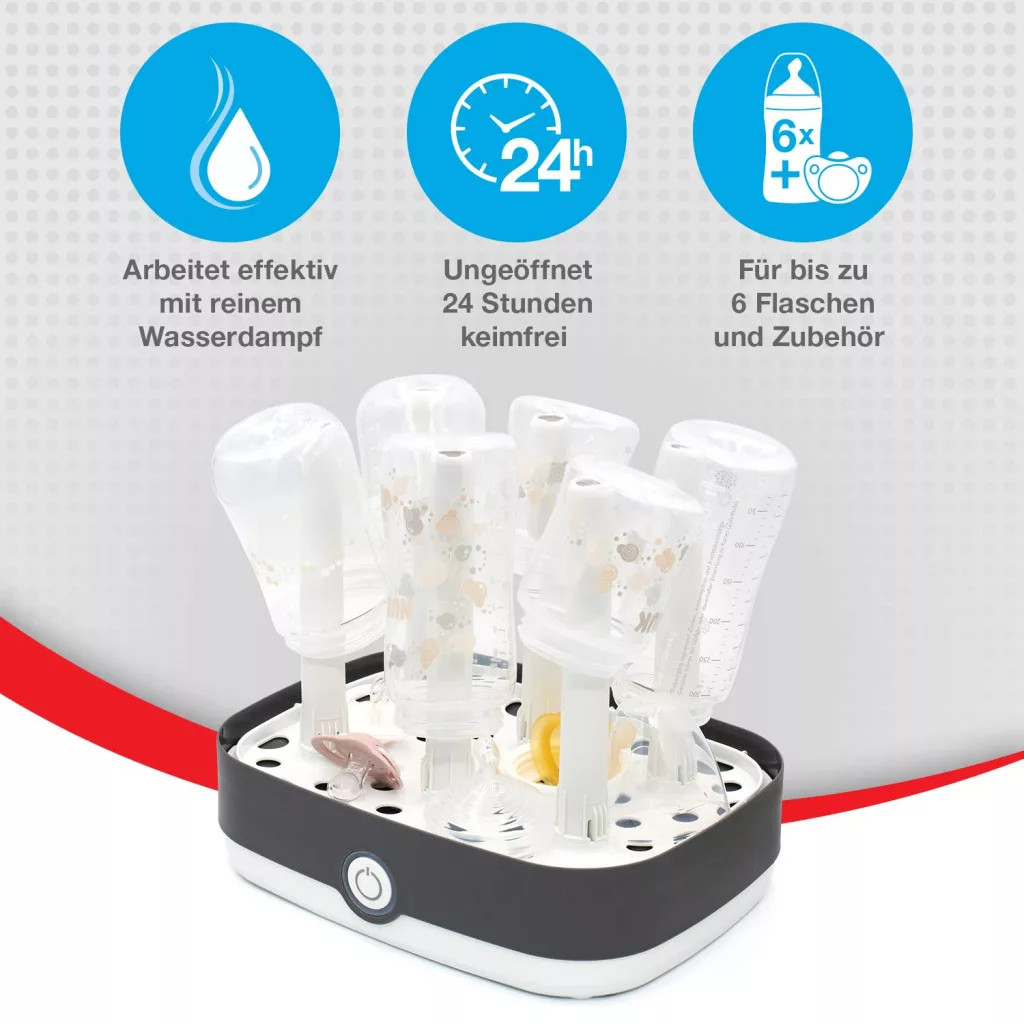 24h

6x
+

Arbeitet effektiv mit reinem Wasserdampf

Ungeöffnet 24 Stunden keimfrei

Für bis zu 6 Flaschen und Zubehör