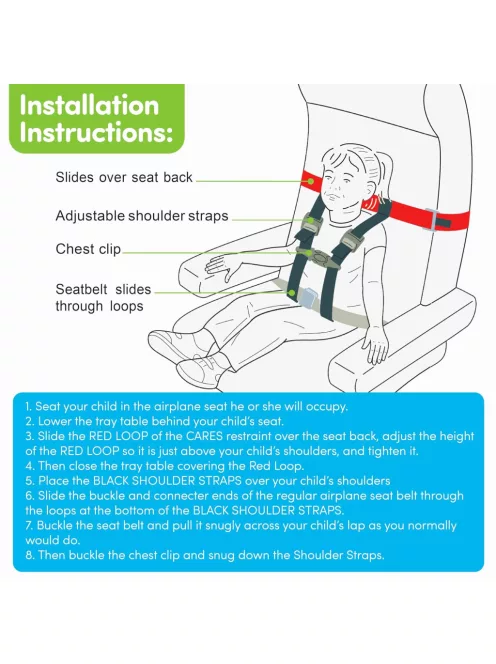 Installation Instructions:

Slides over seat back

Adjustable shoulder straps

Chest clip

Seatbelt slides through loops

1. Seat your child in the airplane seat he or she will occupy.
2. Lower the tray table behind your child's seat.
3. Slide the RED LOOP of the CARES restraint over the seat back, adjust the height of the RED LOOP so it is just above your child's shoulders, and tighten it.
4. Then close the tray table covering the Red Loop.
5. Place the BLACK SHOULDER STRAPS over your child's shoulders
6. Slide the buckle and connecter ends of the regular airplane seat belt through the loops at the bottom of the BLACK SHOULDER STRAPS.
7. Buckle the seat belt and pull it snugly across your child's lap as you normally would do.
8. Then buckle the chest clip and snug down the Shoulder Straps.