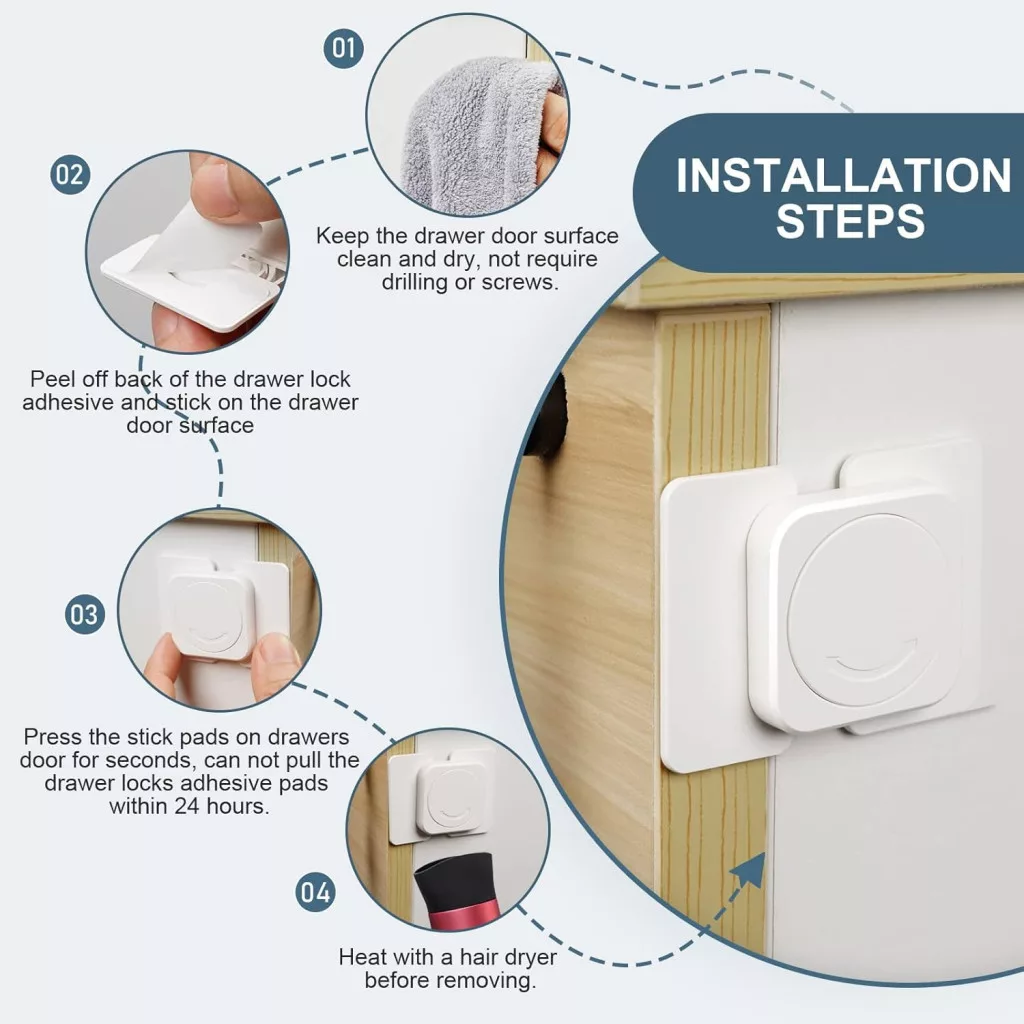 INSTALLATION STEPS

01

Keep the drawer door surface clean and dry, not require drilling or screws.

02

Peel off back of the drawer lock adhesive and stick on the drawer door surface

03

Press the stick pads on drawers door for seconds, can not pull the drawer locks adhesive pads within 24 hours.

04

Heat with a hair dryer before removing.