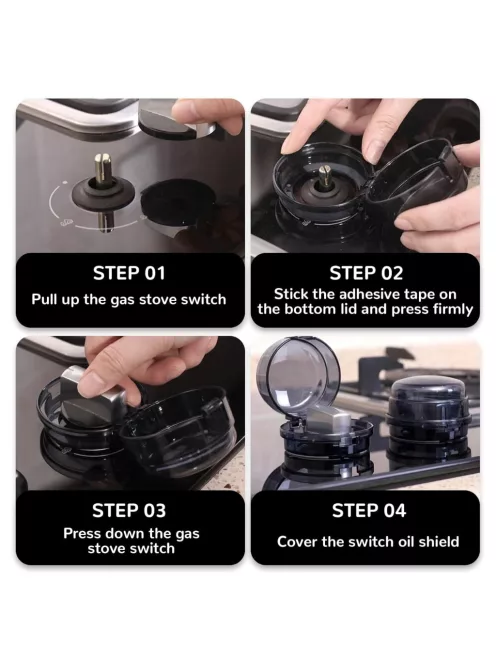 STEP 01
Pull up the gas stove switch

STEP 02
Stick the adhesive tape on the bottom lid and press firmly

STEP 03
Press down the gas stove switch

STEP 04
Cover the switch oil shield