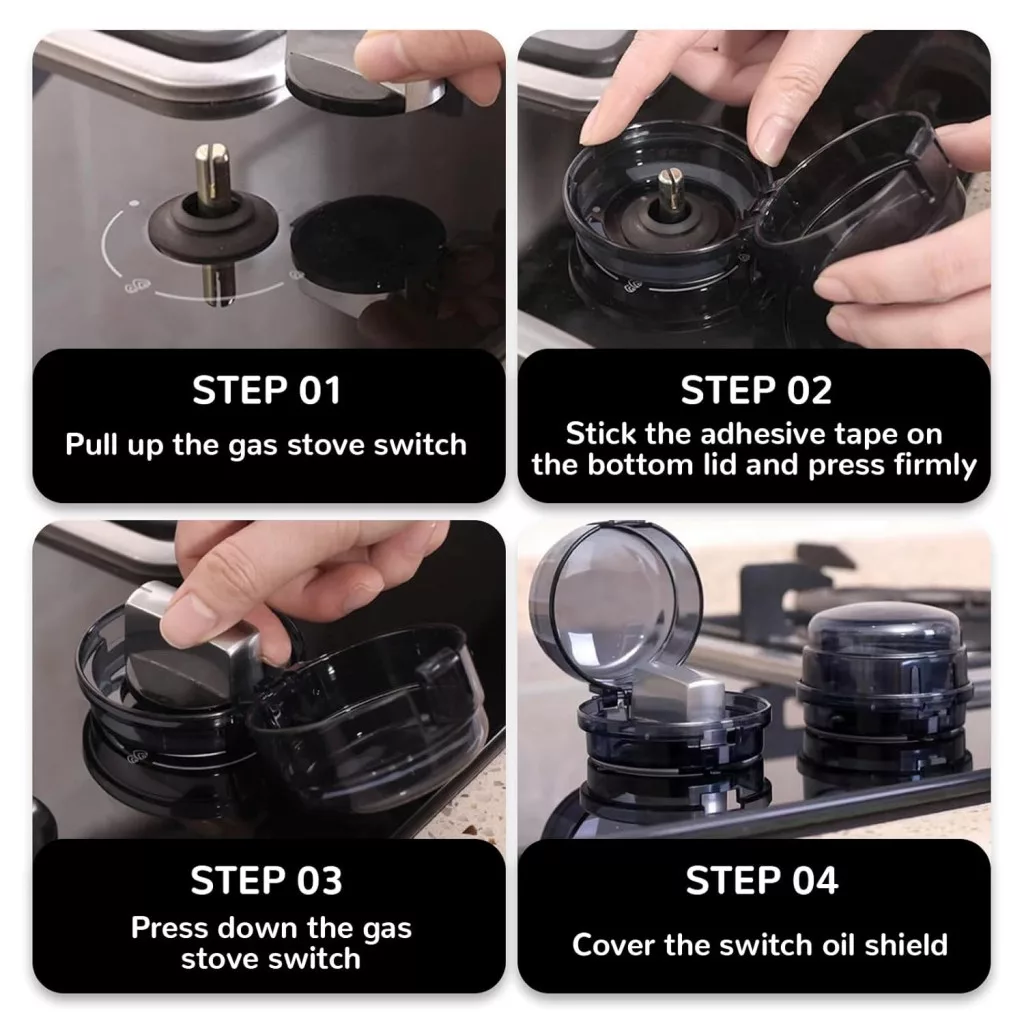 STEP 01
Pull up the gas stove switch

STEP 02
Stick the adhesive tape on the bottom lid and press firmly

STEP 03
Press down the gas stove switch

STEP 04
Cover the switch oil shield