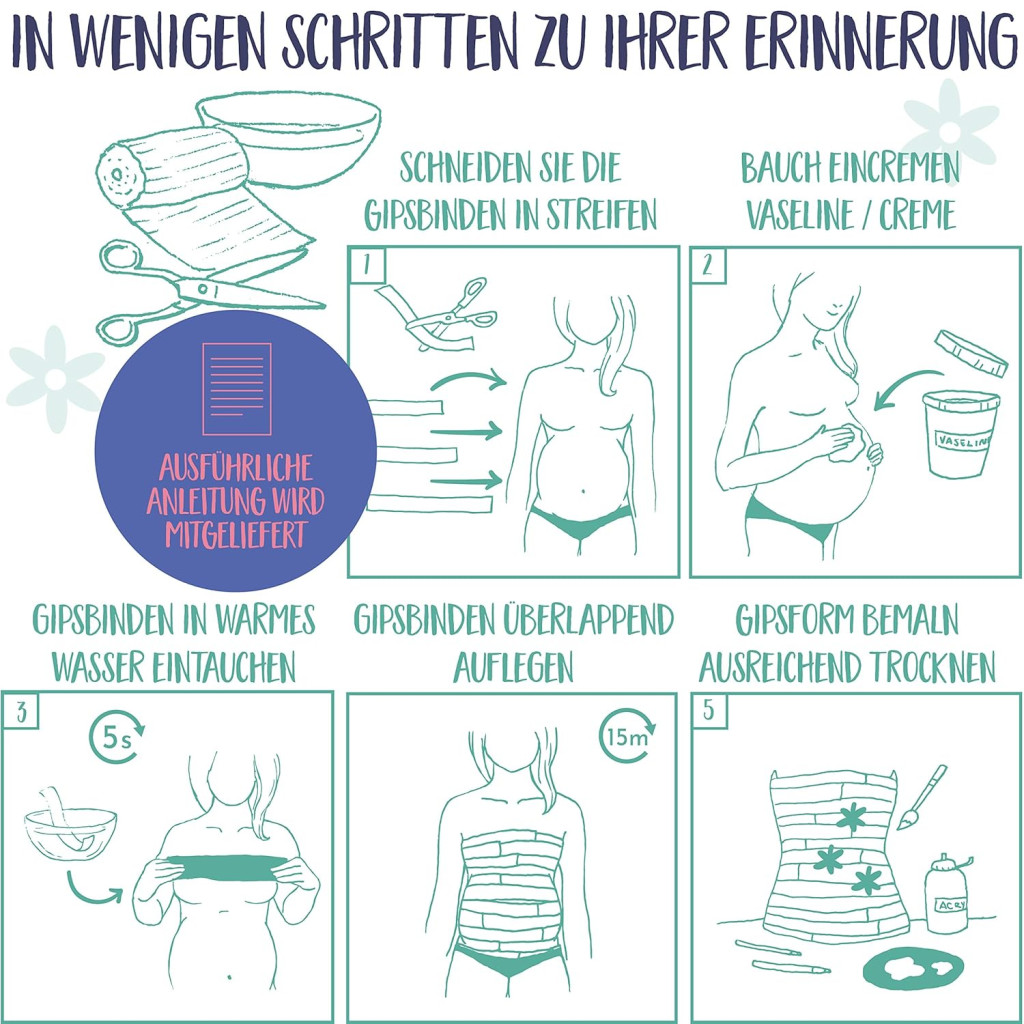 IN WENIGEN SCHRITTEN ZU IHRER ERINNERUNG

AUSFÜHRLICHE ANLEITUNG WIRD MITGELIEFERT

SCHNEIDEN SIE DIE GIPSBINDEN IN STREIFEN

1

BAUCH EINCREMEN VASELINE / CREME

2

VASELINE

GIPSBINDEN IN WARMES WASSER EINTAUCHEN

3

5s

GIPSBINDEN ÜBERLAPPEND AUFLEGEN

15m

GIPSFORM BEMALN AUSREICHEND TROCKNEN

5

ACRY