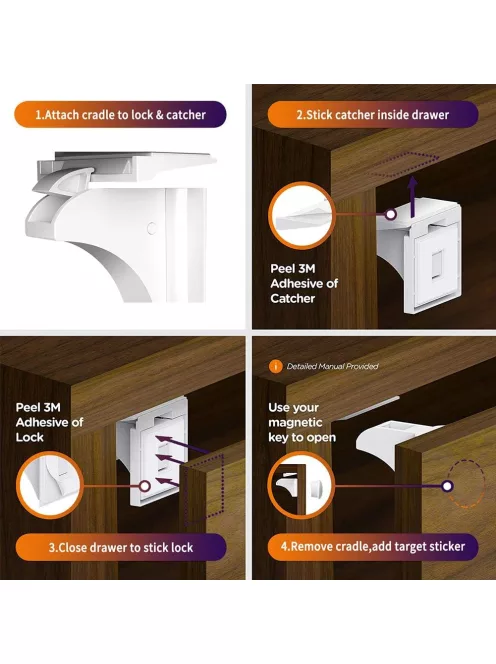 1.Attach cradle to lock & catcher

2.Stick catcher inside drawer

Peel 3M Adhesive of Catcher

Peel 3M Adhesive of Lock

3.Close drawer to stick lock

i Detailed Manual Provided

Use your magnetic key to open

4.Remove cradle,add target sticker