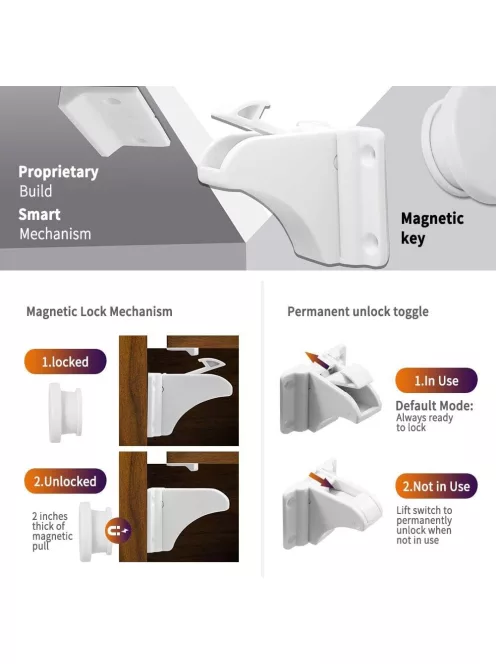 Proprietary
Build
Smart
Mechanism

Magnetic
key

Magnetic Lock Mechanism

1.locked

2.Unlocked

2 inches thick of magnetic pull

Permanent unlock toggle

1.In Use

Default Mode:
Always ready to lock

2.Not in Use

Lift switch to permanently unlock when not in use