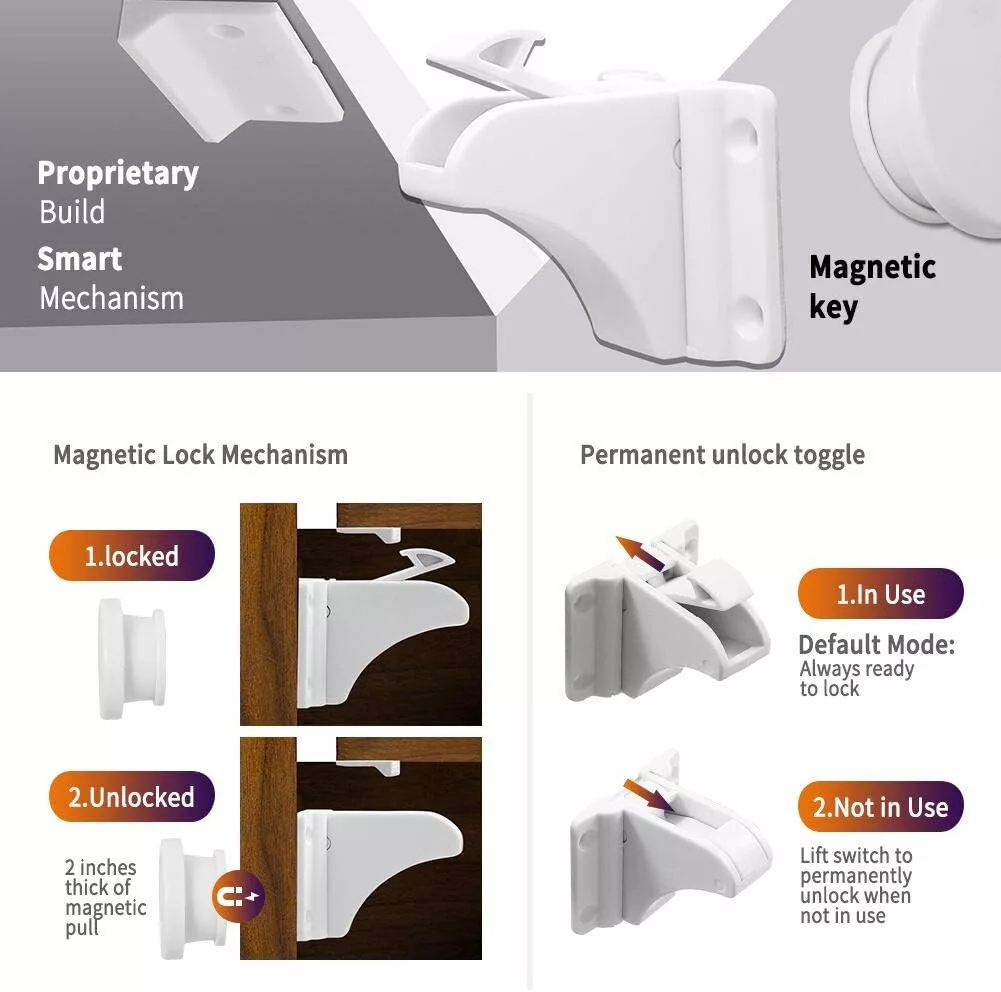 Proprietary
Build
Smart
Mechanism

Magnetic key

Magnetic Lock Mechanism

1.locked

2.Unlocked

2 inches thick of magnetic pull

Permanent unlock toggle

1.In Use

Default Mode:
Always ready to lock

2.Not in Use

Lift switch to permanently unlock when not in use