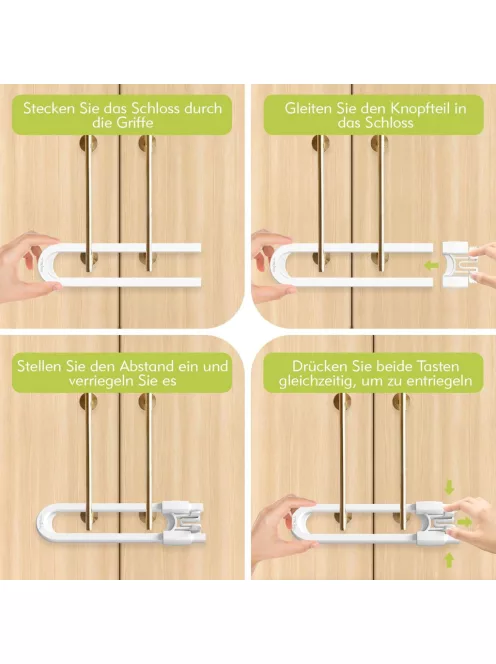 Stecken Sie das Schloss durch die Griffe

Gleiten Sie den Knopfteil in das Schloss

Stellen Sie den Abstand ein und verriegeln Sie es

Drücken Sie beide Tasten gleichzeitig, um zu entriegeln