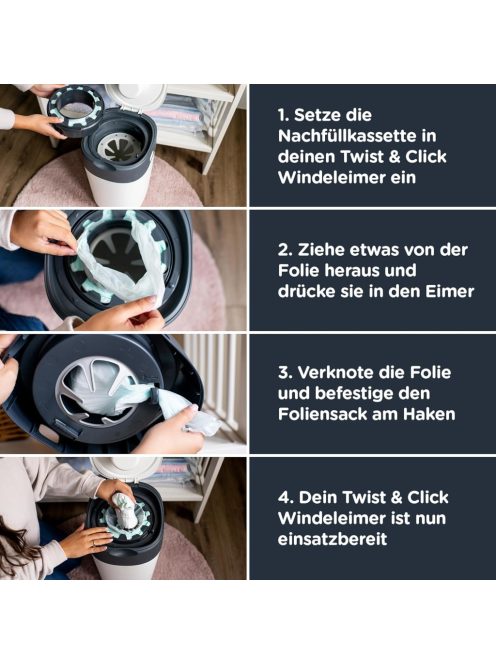 1. Setze die Nachfüllkassette in deinen Twist & Click Windeleimer ein

2. Ziehe etwas von der Folie heraus und drücke sie in den Eimer

3. Verknote die Folie und befestige den Foliensack am Haken

4. Dein Twist & Click Windeleimer ist nun einsatzbereit