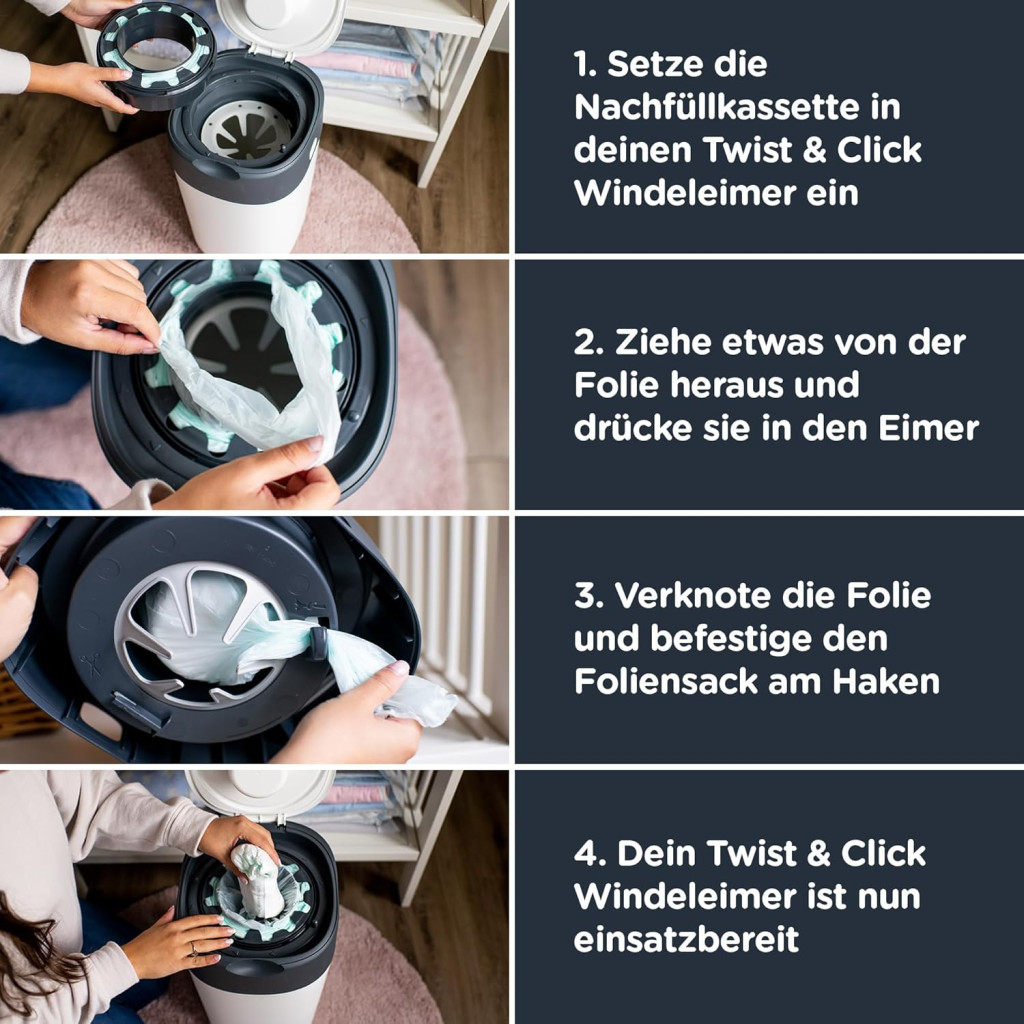 1. Setze die Nachfüllkassette in deinen Twist & Click Windeleimer ein

2. Ziehe etwas von der Folie heraus und drücke sie in den Eimer

3. Verknote die Folie und befestige den Foliensack am Haken

4. Dein Twist & Click Windeleimer ist nun einsatzbereit